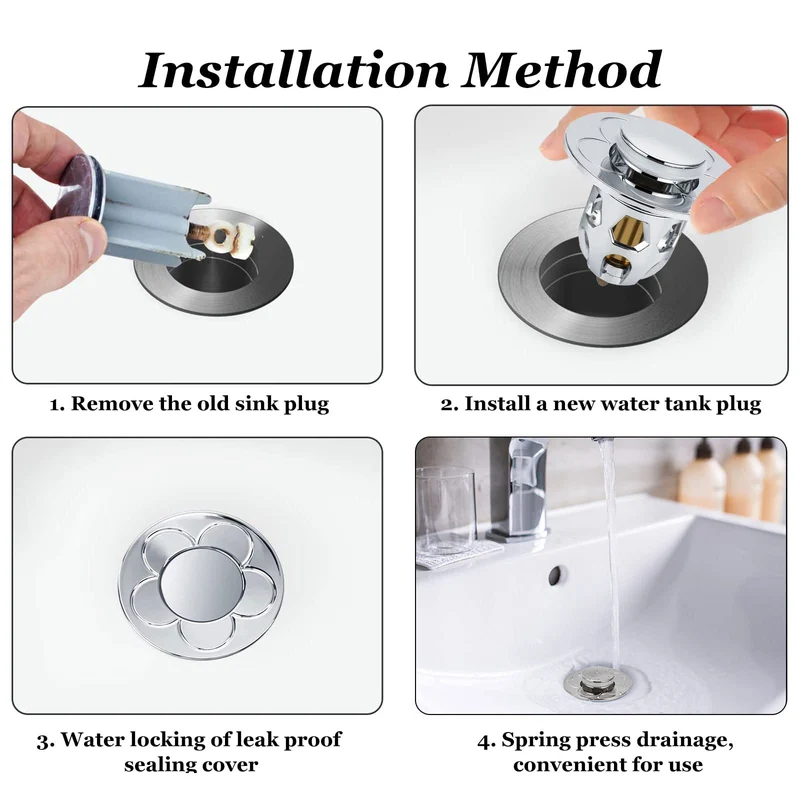 Installation Method

1. Remove the old sink plug

2. Install a new water tank plug

3. Water locking of leak proof sealing cover

4. Spring press drainage, convenient for use