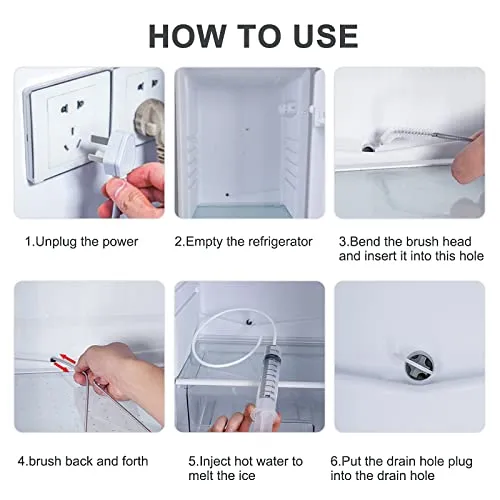 HOW TO USE

1.Unplug the power

2.Empty the refrigerator

3.Bend the brush head and insert it into this hole

4.brush back and forth

5.Inject hot water to melt the ice

6.Put the drain hole plug into the drain hole